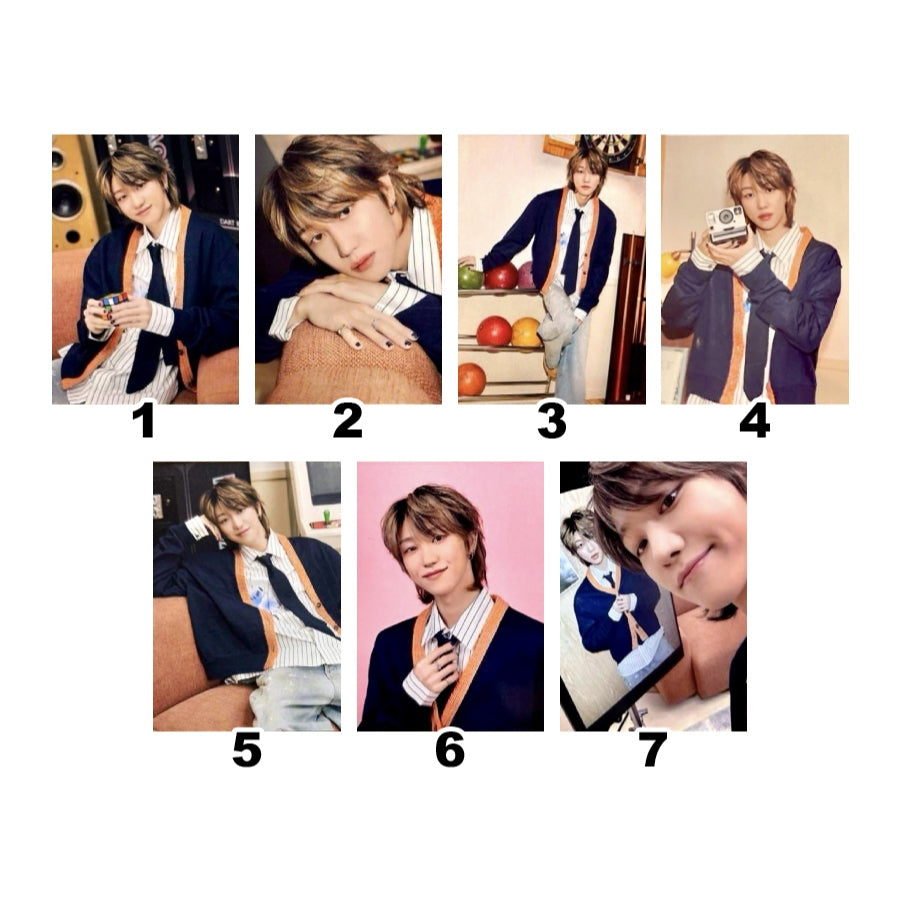 1 2 3 4

5 6 7