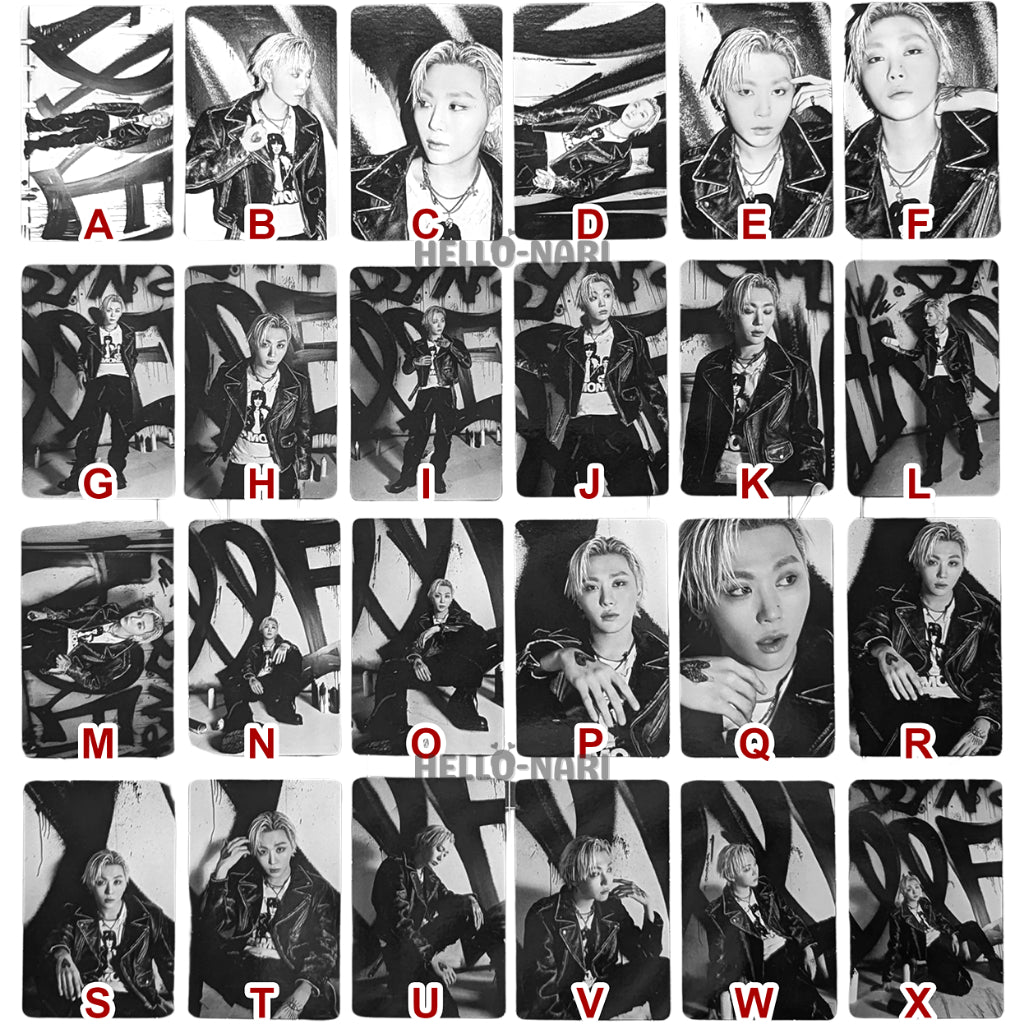 A B C D E F

HELLO-NARI

G H I J K L

M N O P Q R

HELLO-NARI

S T U V W X